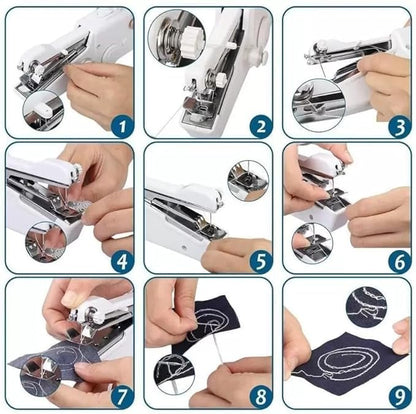 1
2
3
4
5
6
7
8
9